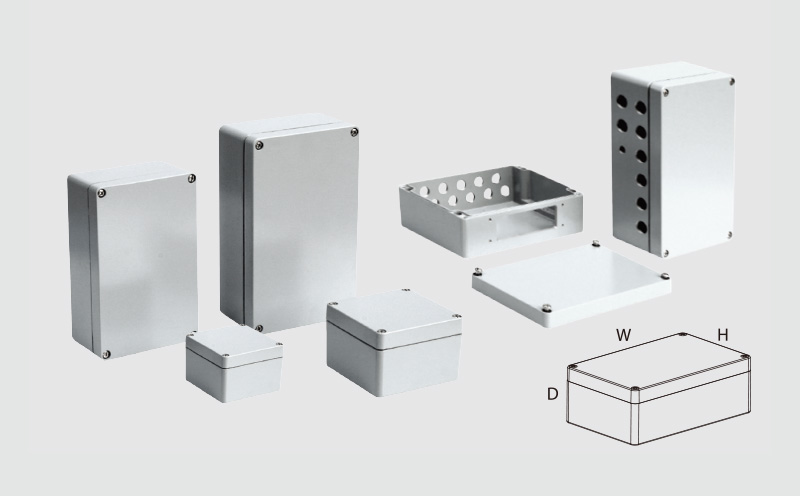 W
H
D